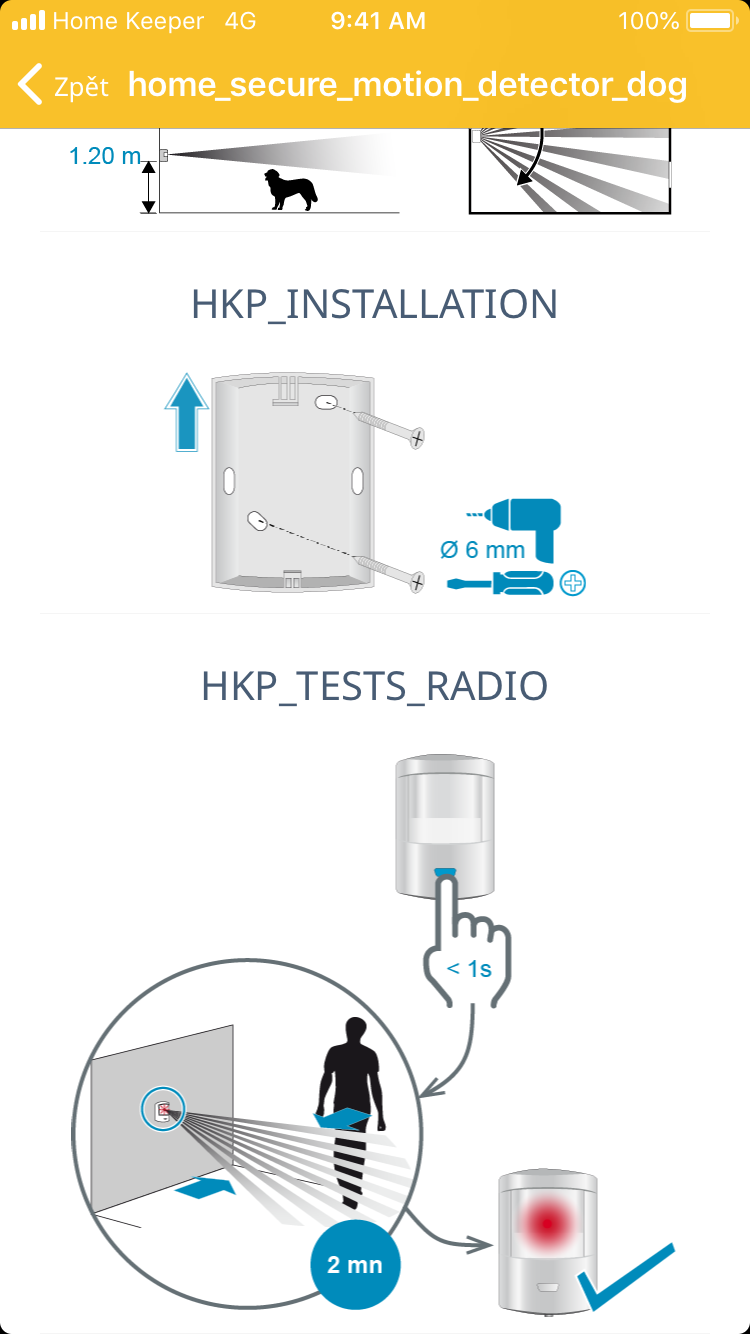 Home Keeper 4G 9:41 AM 100%

Zpět home_secure_motion_detector_dog

1.20 m

HKP_INSTALLATION

Ø 6 mm

HKP_TESTS_RADIO

< 1s

2 mn